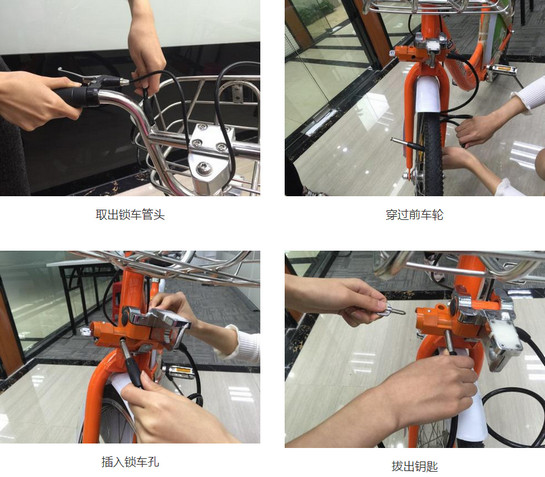 取出锁车管头

穿过前车轮

插入锁车孔

拔出钥匙